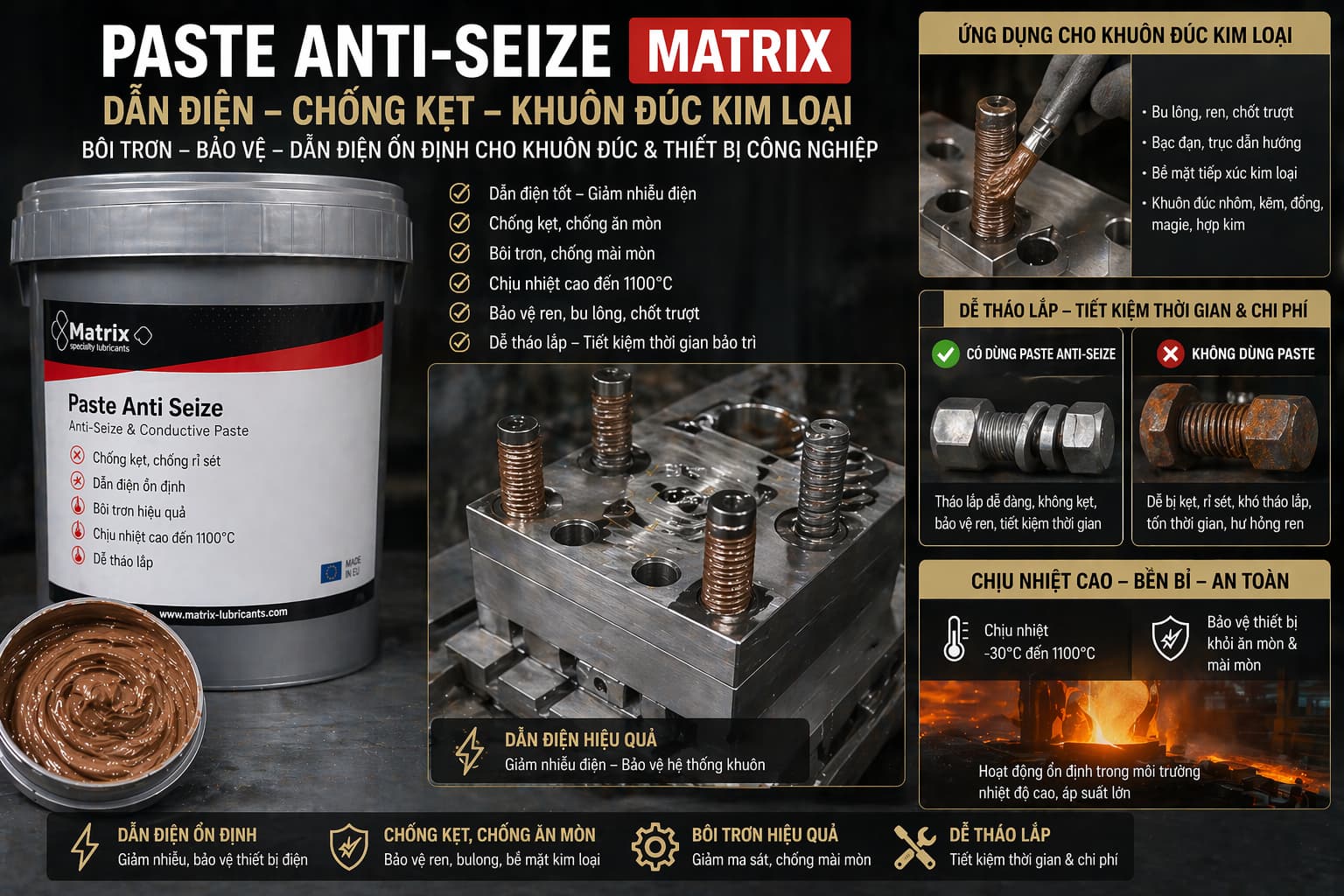 PASTE ANTI-SEIZE MATRIX

DẪN ĐIỆN – CHỐNG KẸT – KHUÔN ĐÚC KIM LOẠI

BÔI TRƠN – BẢO VỆ – DẪN ĐIỆN ỔN ĐỊNH CHO KHUÔN ĐÚC & THIẾT BỊ CÔNG NGHIỆP

Matrix specialty lubricants

Paste Anti Seize
Anti-Seize & Conductive Paste

Chống kẹt, chống rỉ sét
Dẫn điện ổn định
Bôi trơn hiệu quả
Chịu nhiệt cao đến 1100°C
Dễ tháo lắp

MADE IN EU

www.matrix-lubricants.com

Dẫn điện tốt – Giảm nhiễu điện
Chống kẹt, chống ăn mòn
Bôi trơn, chống mài mòn
Chịu nhiệt cao đến 1100°C
Bảo vệ ren, bu lông, chốt trượt
Dễ tháo lắp – Tiết kiệm thời gian bảo trì

DẪN ĐIỆN HIỆU QUẢ
Giảm nhiễu điện – Bảo vệ hệ thống khuôn

ỨNG DỤNG CHO KHUÔN ĐÚC KIM LOẠI

• Bu lông, ren, chốt trượt
• Bạc đạn, trục dẫn hướng
• Bề mặt tiếp xúc kim loại
• Khuôn đúc nhôm, kẽm, đồng, magie, hợp kim

DỄ THÁO LẮP – TIẾT KIỆM THỜI GIAN & CHI PHÍ

CÓ DÙNG PASTE ANTI-SEIZE
Tháo lắp dễ dàng, không kẹt, bảo vệ ren, tiết kiệm thời gian

KHÔNG DÙNG PASTE
Dễ bị kẹt, rỉ sét, khó tháo lắp, tốn thời gian, hư hỏng ren

CHỊU NHIỆT CAO – BỀN BỈ – AN TOÀN

Chịu nhiệt -30°C đến 1100°C

Bảo vệ thiết bị khỏi ăn mòn & mài mòn

Hoạt động ổn định trong môi trường nhiệt độ cao, áp suất lớn

DẪN ĐIỆN ỔN ĐỊNH
Giảm nhiễu, bảo vệ thiết bị điện

CHỐNG KẸT, CHỐNG ĂN MÒN
Bảo vệ ren, bulong, bề mặt kim loại

BÔI TRƠN HIỆU QUẢ
Giảm ma sát, chống mài mòn

DỄ THÁO LẮP
Tiết kiệm thời gian & chi phí